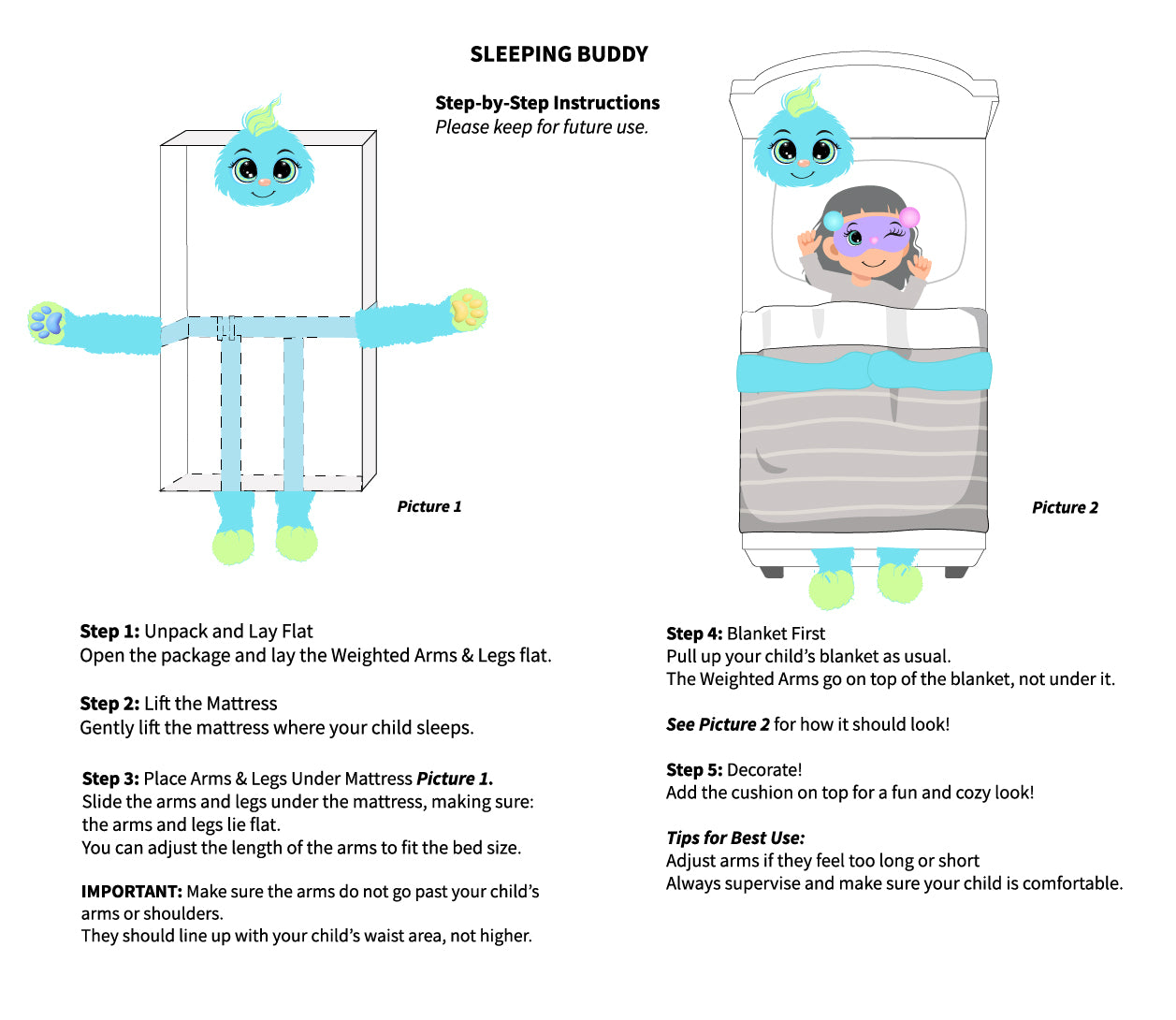 SLEEPING BUDDY

Step-by-Step Instructions
Please keep for future use.

Picture 1

Picture 2

Step 1: Unpack and Lay Flat
Open the package and lay the Weighted Arms & Legs flat.

Step 2: Lift the Mattress
Gently lift the mattress where your child sleeps.

Step 3: Place Arms & Legs Under Mattress Picture 1.
Slide the arms and legs under the mattress, making sure: the arms and legs lie flat.
You can adjust the length of the arms to fit the bed size.

IMPORTANT: Make sure the arms do not go past your child's arms or shoulders.
They should line up with your child's waist area, not higher.

Step 4: Blanket First
Pull up your child's blanket as usual.
The Weighted Arms go on top of the blanket, not under it.

See Picture 2 for how it should look!

Step 5: Decorate!
Add the cushion on top for a fun and cozy look!

Tips for Best Use:
Adjust arms if they feel too long or short
Always supervise and make sure your child is comfortable.